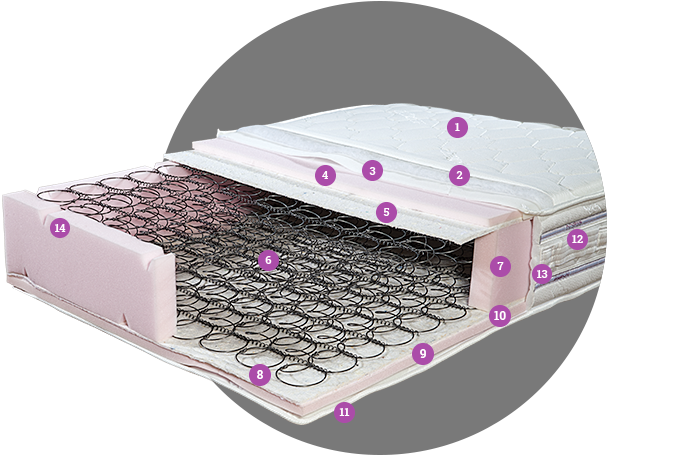 1
2
3
4
5
6
7
8
9
10
11
12
13
14